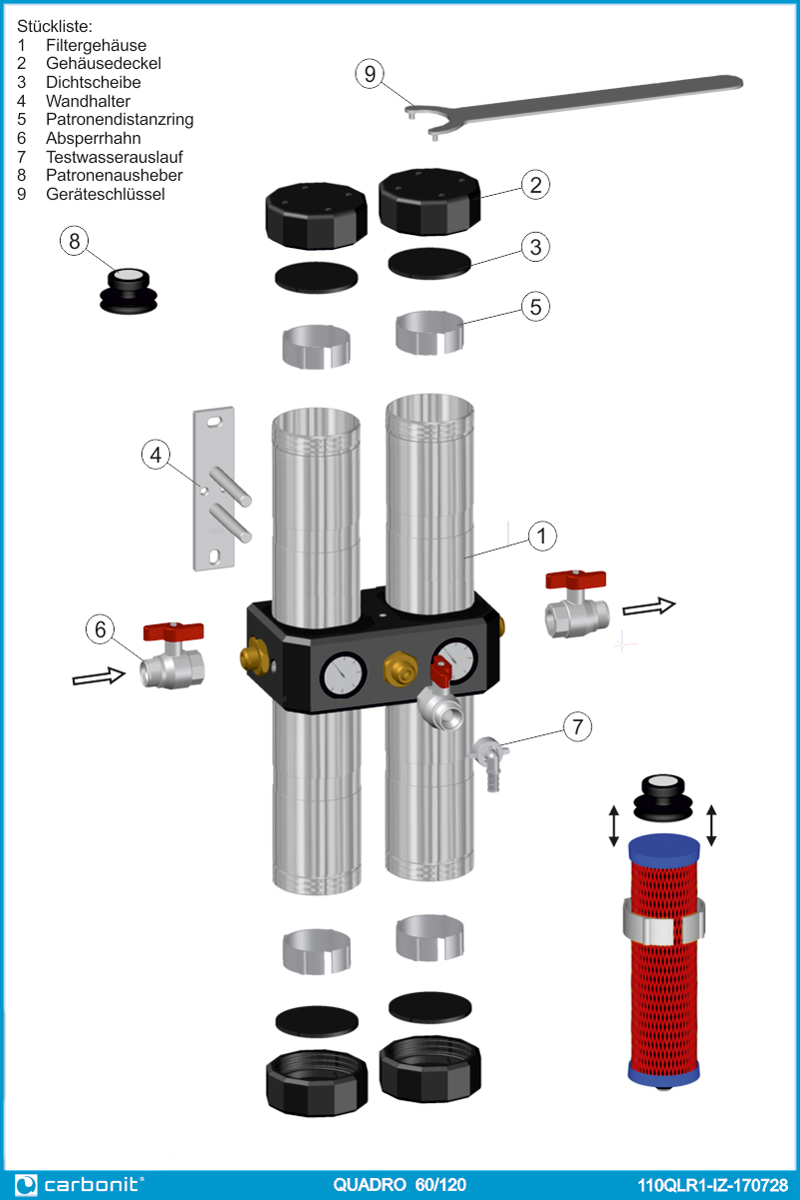 Stückliste:
1 Filtergehäuse
2 Gehäusedeckel
3 Dichtscheibe
4 Wandhalter
5 Patronendistanzring
6 Absperrhahn
7 Testwasserauslauf
8 Patronenausheber
9 Geräteschlüssel

9
2
3
8
5
4
1
6
7

carbonit® QUADRO 60/120 110QLR1-IZ-170728