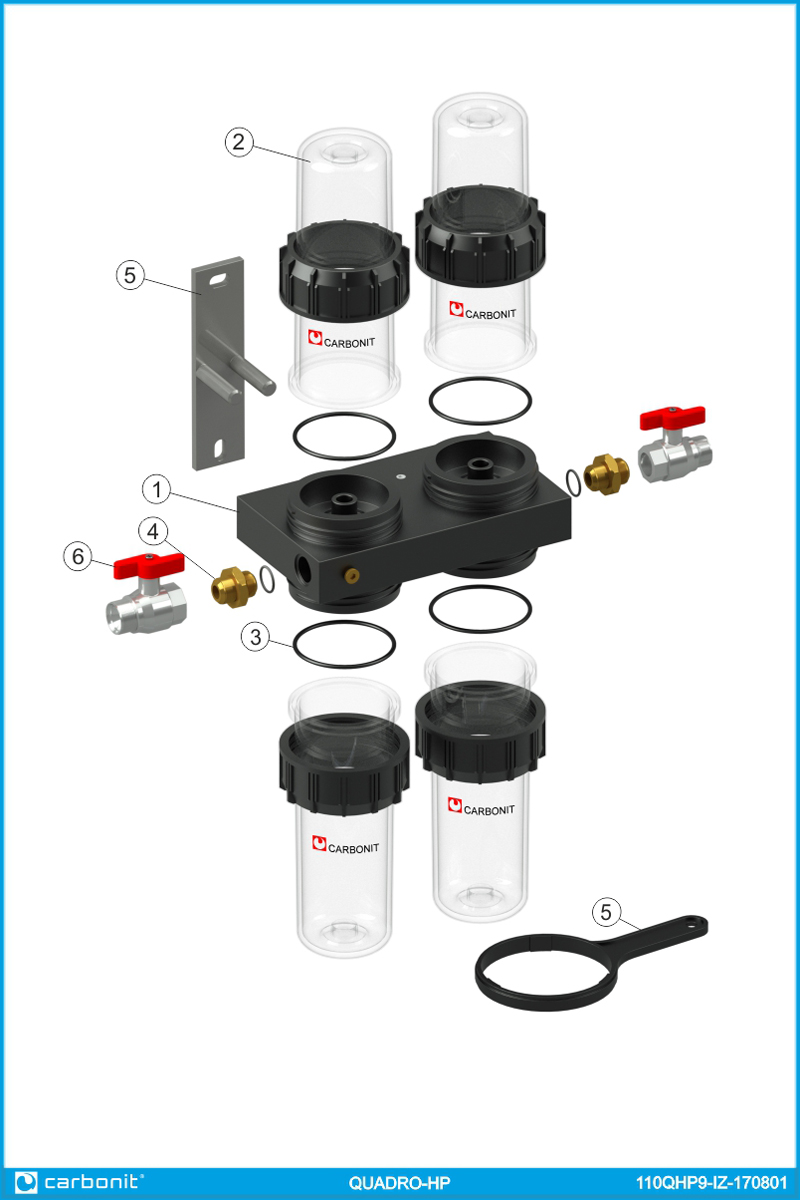 2

5

CARBONIT

CARBONIT

1

4

6

3

CARBONIT

CARBONIT

5

carbonit®

QUADRO-HP

110QHP9-IZ-170801